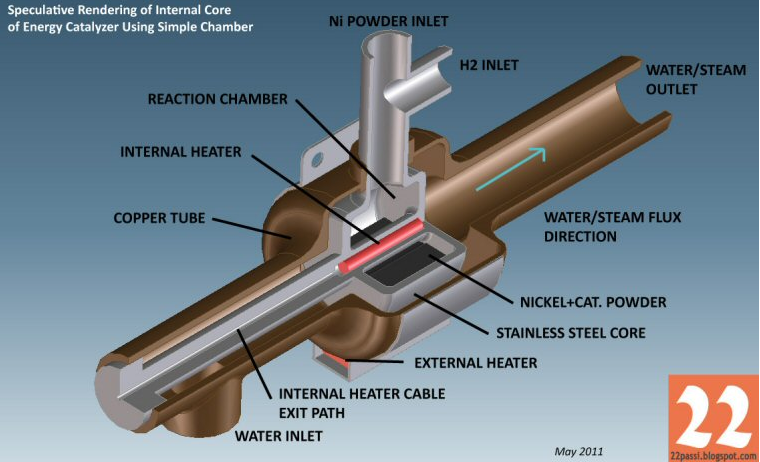 Speculative Rendering of Internal Core of Energy Catalyzer Using Simple Chamber

Ni POWDER INLET

H2 INLET

WATER/STEAM OUTLET

REACTION CHAMBER

INTERNAL HEATER

COPPER TUBE

WATER/STEAM FLUX DIRECTION

NICKEL+CAT. POWDER

STAINLESS STEEL CORE

EXTERNAL HEATER

INTERNAL HEATER CABLE EXIT PATH

WATER INLET

May 2011

22

22passi.blogspot.com